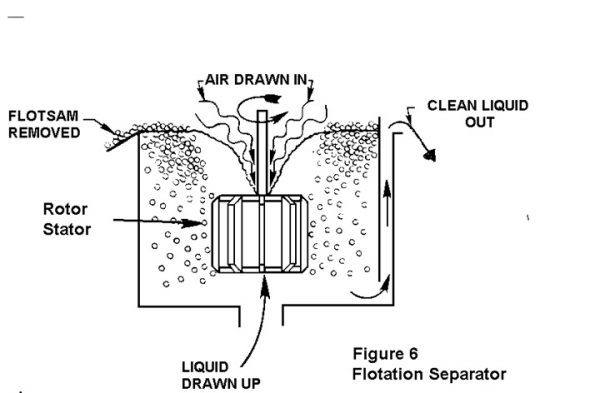 AIR DRAWN IN

FLOTSAM REMOVED

CLEAN LIQUID OUT

Rotor Stator

LIQUID DRAWN UP

Figure 6
Flotation Separator