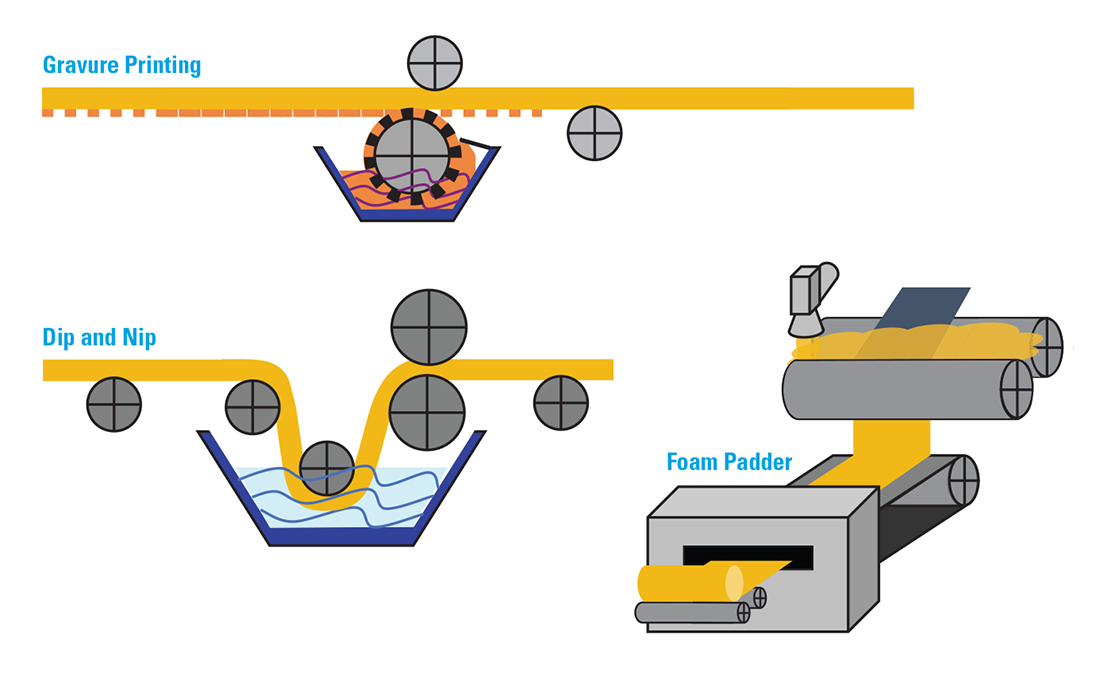 Gravure Printing

Dip and Nip

Foam Padder